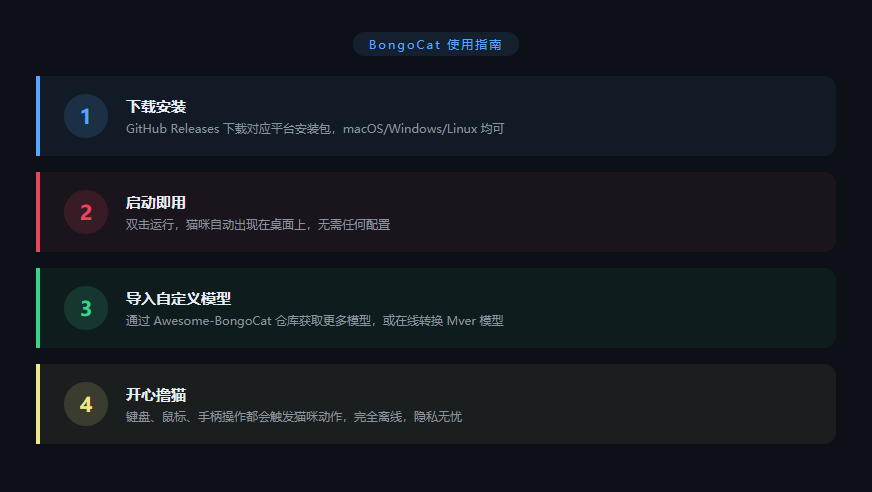 BongoCat 使用指南

1

下载安装

GitHub Releases 下载对应平台安装包，macOS/Windows/Linux 均可

2

启动即用

双击运行，猫咪自动出现在桌面上，无需任何配置

3

导入自定义模型

通过 Awesome-BongoCat 仓库获取更多模型，或在线转换 Mver 模型

4

开心撸猫

键盘、鼠标、手柄操作都会触发猫咪动作，完全离线，隐私无忧