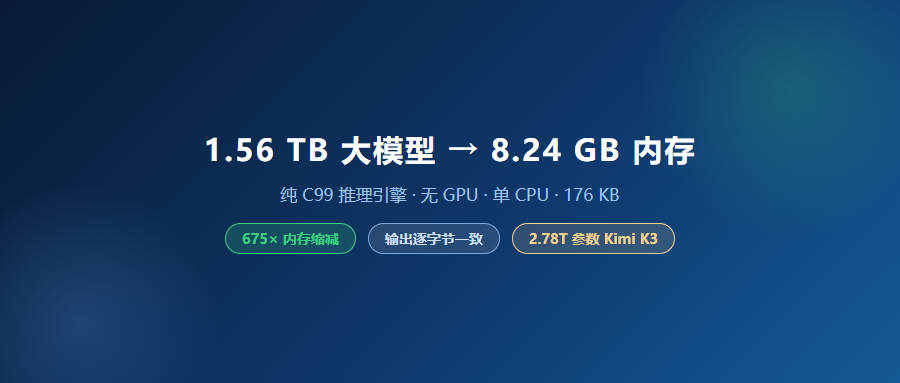 1.56 TB 大模型 → 8.24 GB 内存

纯 C99 推理引擎 · 无 GPU · 单 CPU · 176 KB

675× 内存缩减

输出逐字节一致

2.78T 参数 Kimi K3